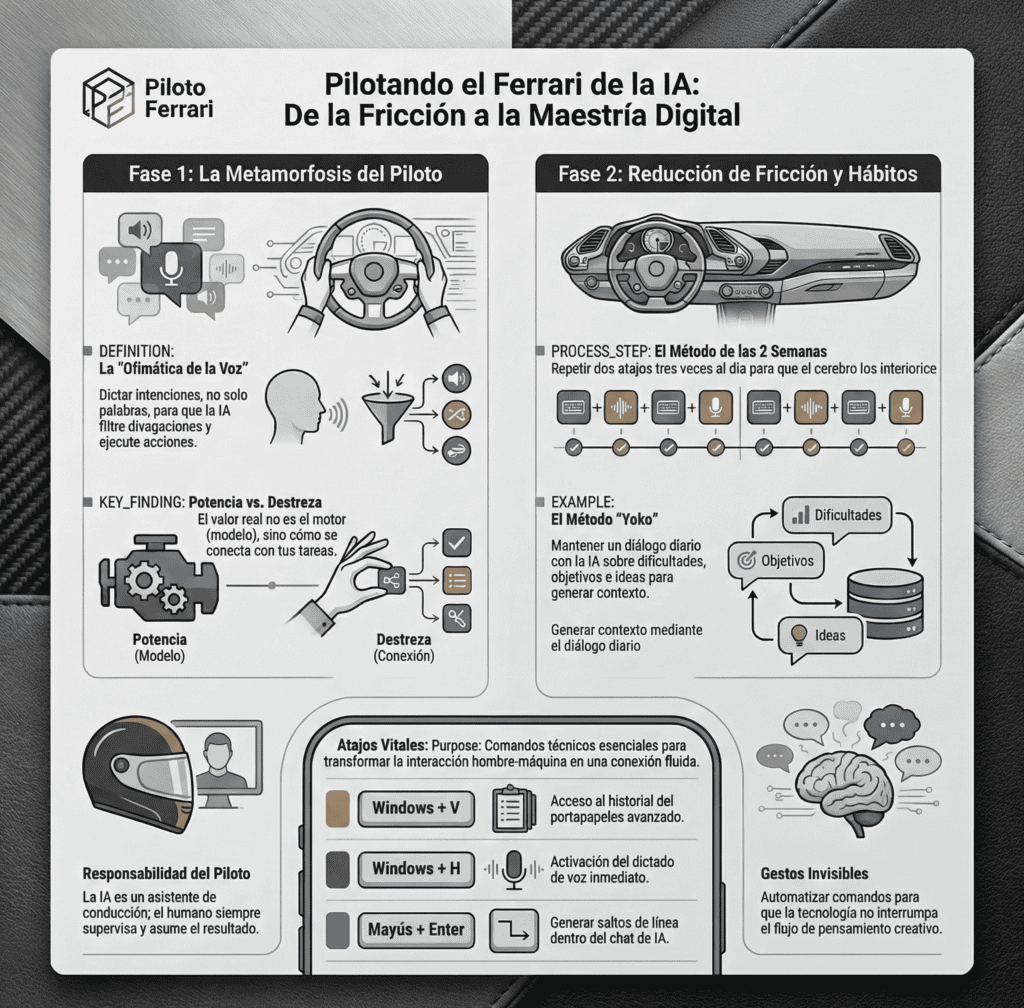 Piloto Ferrari

Pilotando el Ferrari de la IA: De la Fricción a la Maestría Digital

Fase 1: La Metamorfosis del Piloto

DEFINITION: La "Ofimática de la Voz"

Dictar intenciones, no solo palabras, para que la IA filtre divagaciones y ejecute acciones.

KEY_FINDING: Potencia vs. Destreza

El valor real no es el motor (modelo), sino cómo se conecta con tus tareas.

Potencia (Modelo)

Destreza (Conexión)

Fase 2: Reducción de Fricción y Hábitos

PROCESS_STEP: El Método de las 2 Semanas

Repetir dos atajos tres veces al día para que el cerebro los interiorice

EXAMPLE: El Método "Yoko"

Mantener un diálogo diario con la IA sobre dificultades, objetivos e ideas para generar contexto.

Generar contexto mediante el diálogo diario

Dificultades

Objetivos

Ideas

Responsabilidad del Piloto

La IA es un asistente de conducción; el humano siempre supervisa y asume el resultado.

Atajos Vitales: Purpose: Comandos técnicos esenciales para transformar la interacción hombre-máquina en una conexión fluida.

Windows + V

Acceso al historial del portapapeles avanzado.

Windows + H

Activación del dictado de voz inmediato.

Mayús + Enter

Generar saltos de línea dentro del chat de IA.

Gestos Invisibles

Automatizar comandos para que la tecnología no interrumpa el flujo de pensamiento creativo.